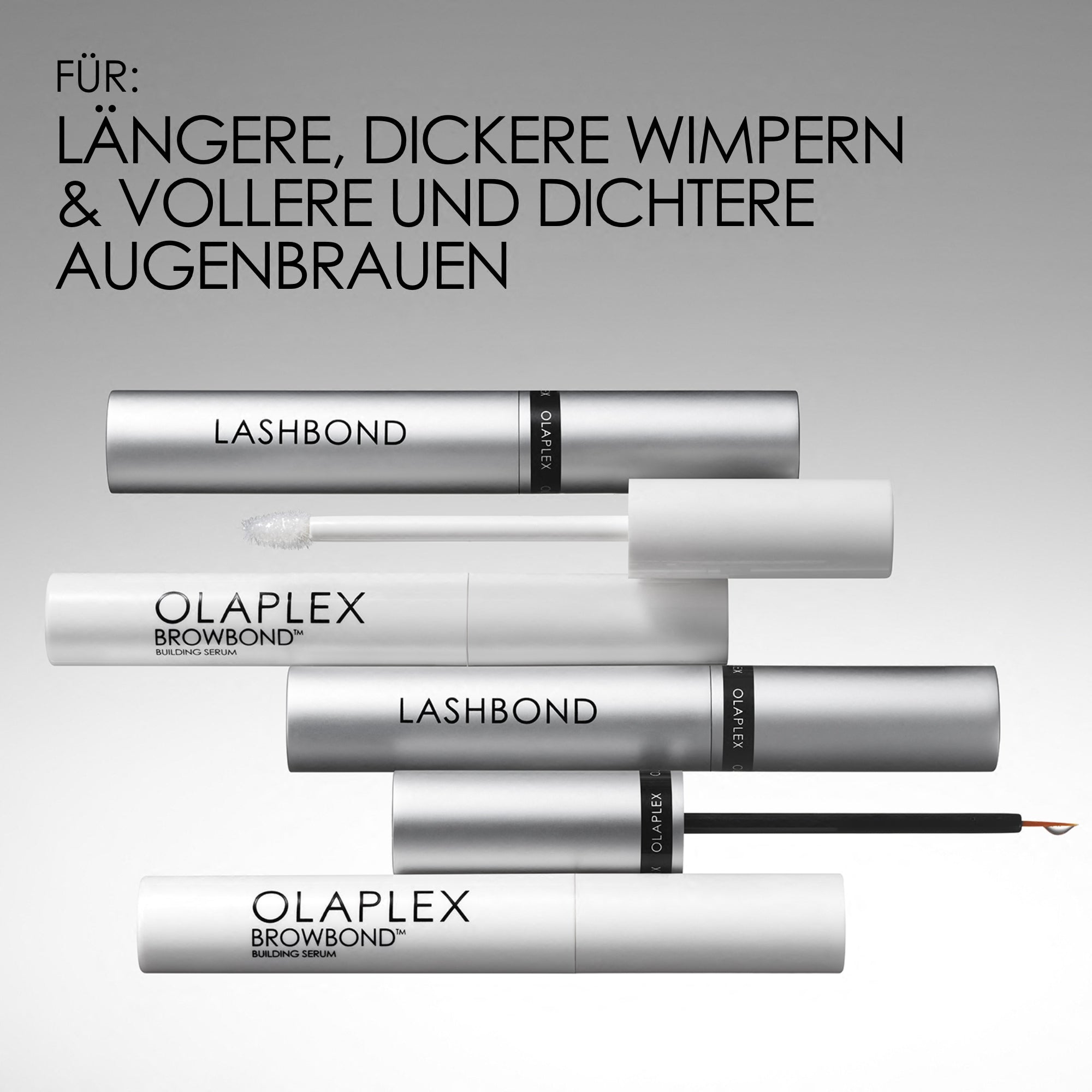 FÜR:
LÄNGERE, DICKERE WIMPERN & VOLLERE UND DICHTERE AUGENBRAUEN

LASHBOND
OLAPLEX

OLAPLEX
BROWBOND™
BUILDING SERUM

LASHBOND
OLAPLEX

OLAPLEX

OLAPLEX
BROWBOND™
BUILDING SERUM